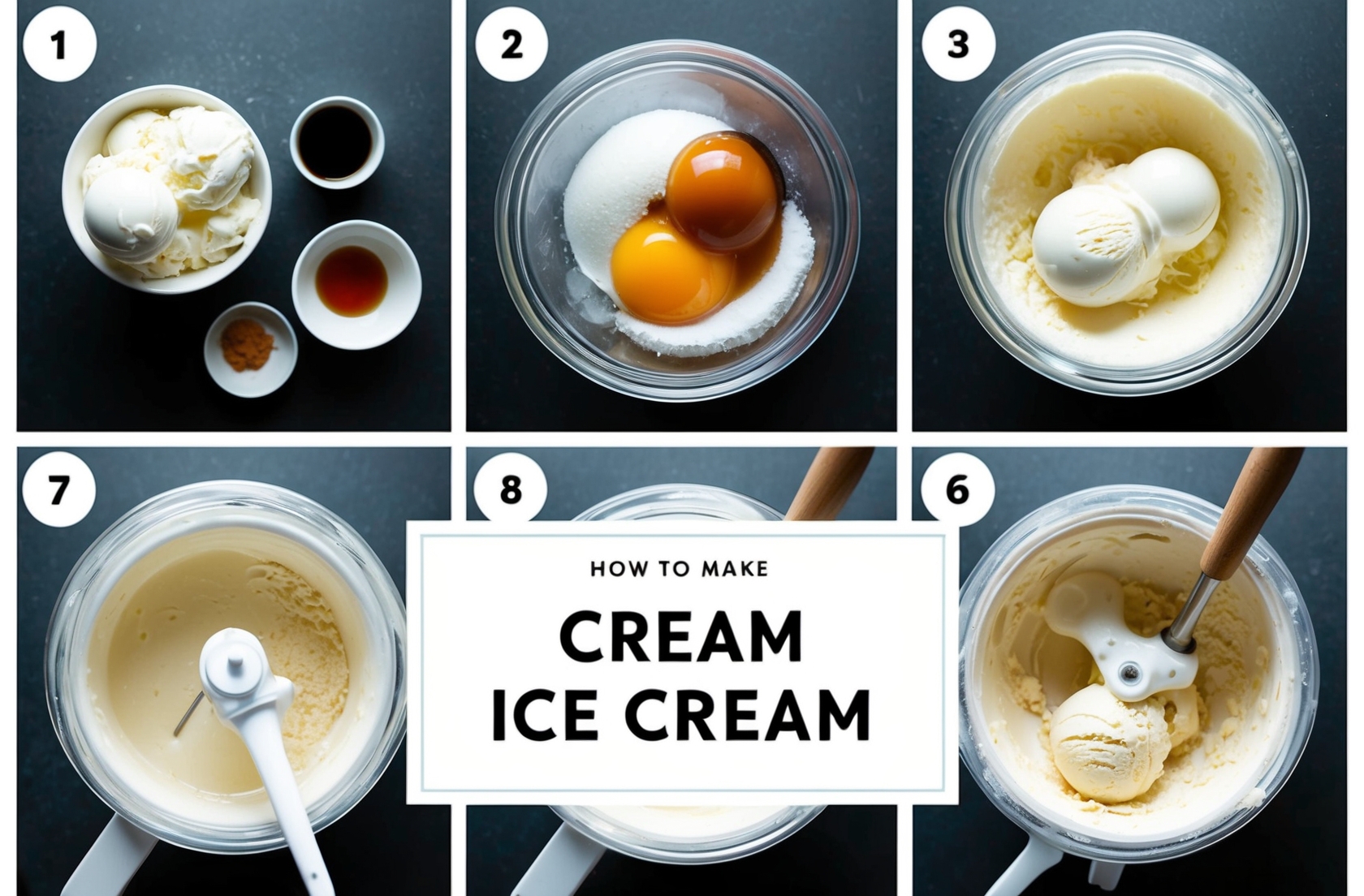 1

2

3

7

8

6

HOW TO MAKE

CREAM
ICE CREAM